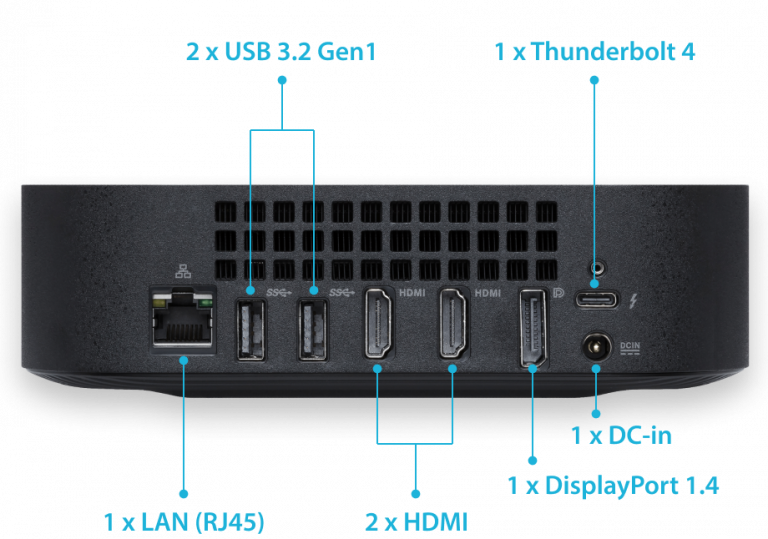 2 x USB 3.2 Gen1

1 x Thunderbolt 4

SS

SS

HDMI

HDMI

DCIN

1 x DC-in

1 x DisplayPort 1.4

1 x LAN (RJ45)

2 x HDMI